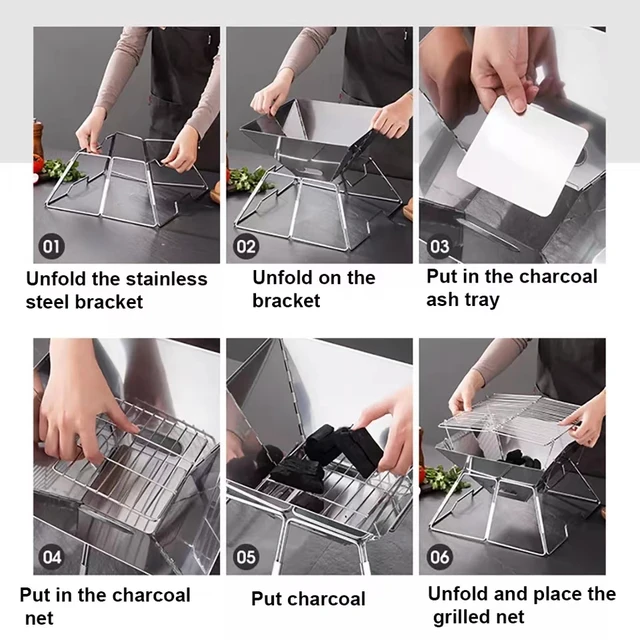 01
Unfold the stainless steel bracket

02
Unfold on the bracket

03
Put in the charcoal ash tray

04
Put in the charcoal net

05
Put charcoal

06
Unfold and place the grilled net